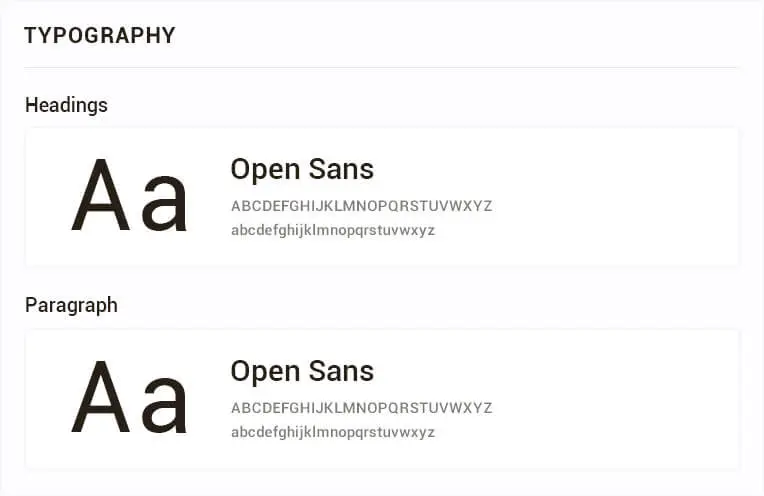 TYPOGRAPHY

Headings

Aa

Open Sans

ABCDEFGHIJKLMNOPQRSTUVWXYZ

abcdefghijklmnopqrstuvwxyz

Paragraph

Aa

Open Sans

ABCDEFGHIJKLMNOPQRSTUVWXYZ

abcdefghijklmnopqrstuvwxyz